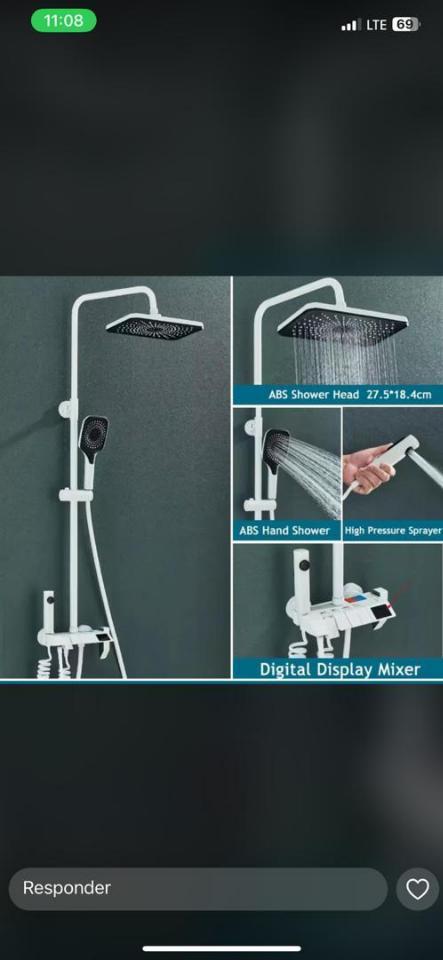 11:08
LTE 69

ABS Shower Head 27.5*18.4cm

ABS Hand Shower

High Pressure Sprayer

Digital Display Mixer

Responder